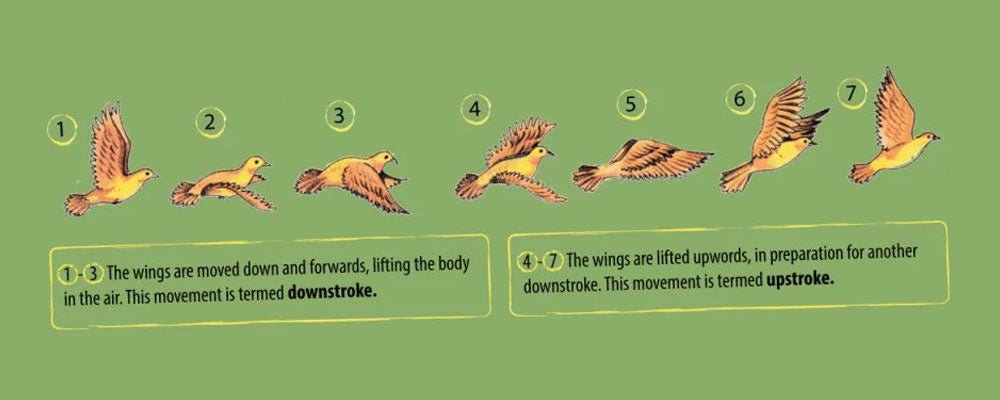 1 2 3 4 5 6 7

1 - 3 The wings are moved down and forwards, lifting the body in the air. This movement is termed **downstroke.**

4 - 7 The wings are lifted upwords, in preparation for another downstroke. This movement is termed **upstroke.**